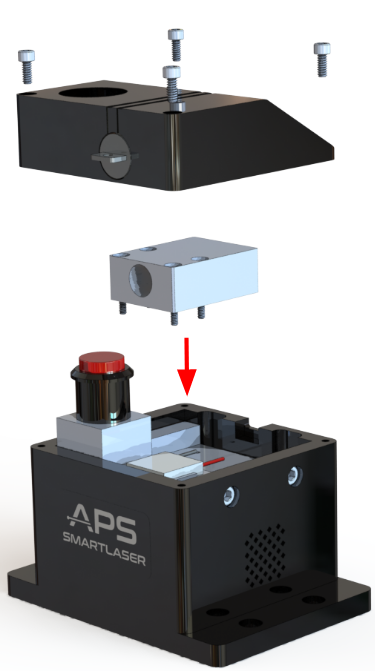 APS
SMARTLASER